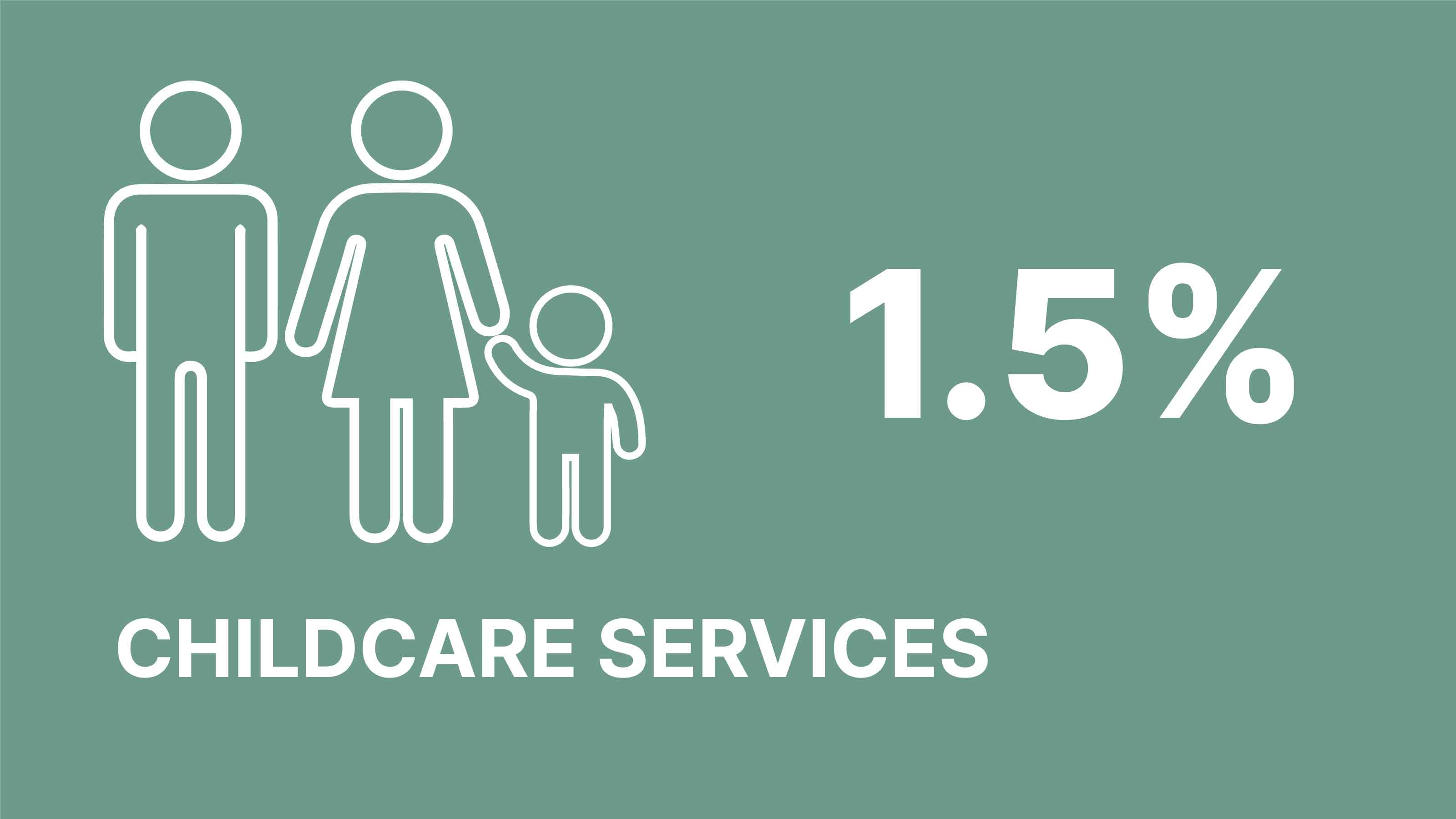 1.5%

CHILDCARE SERVICES